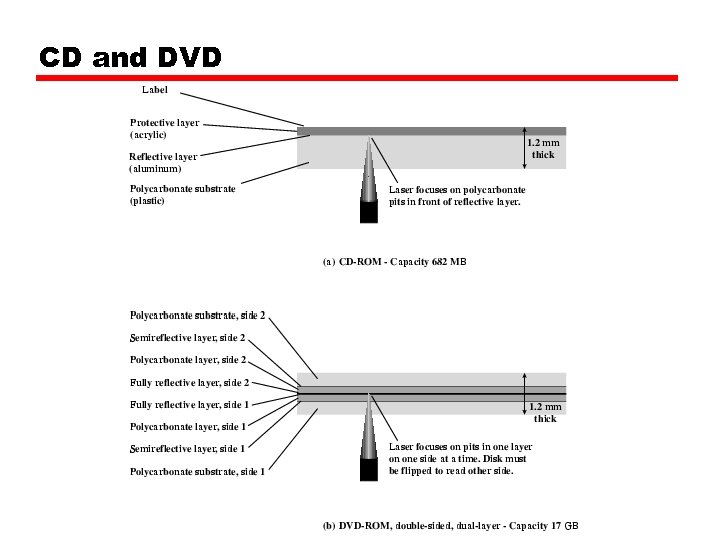 CD and DVD

Label

Protective layer (acrylic)

Reflective layer (aluminum)

Polycarbonate substrate (plastic)

1.2 mm thick

Laser focuses on polycarbonate pits in front of reflective layer.

(a) CD-ROM - Capacity 682 MB

Polycarbonate substrate, side 2

Semireflective layer, side 2

Polycarbonate layer, side 2

Fully reflective layer, side 2

Fully reflective layer, side 1

Polycarbonate layer, side 1

Semireflective layer, side 1

Polycarbonate substrate, side 1

1.2 mm thick

Laser focuses on pits in one layer on one side at a time. Disk must be flipped to read other side.

(b) DVD-ROM, double-sided, dual-layer - Capacity 17 GB