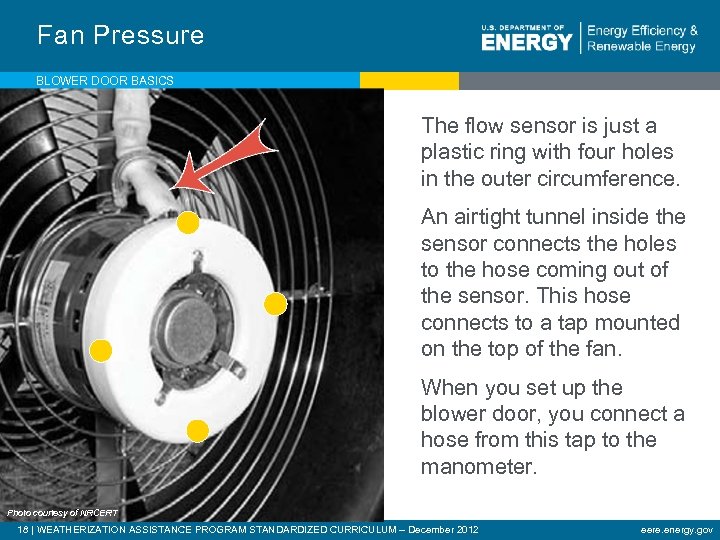 Fan Pressure

U.S. DEPARTMENT OF ENERGY | Energy Efficiency & Renewable Energy

BLOWER DOOR BASICS

The flow sensor is just a plastic ring with four holes in the outer circumference.

An airtight tunnel inside the sensor connects the holes to the hose coming out of the sensor. This hose connects to a tap mounted on the top of the fan.

When you set up the blower door, you connect a hose from this tap to the manometer.

Photo courtesy of NRCERT

18 | WEATHERIZATION ASSISTANCE PROGRAM STANDARDIZED CURRICULUM – December 2012

eere.energy.gov