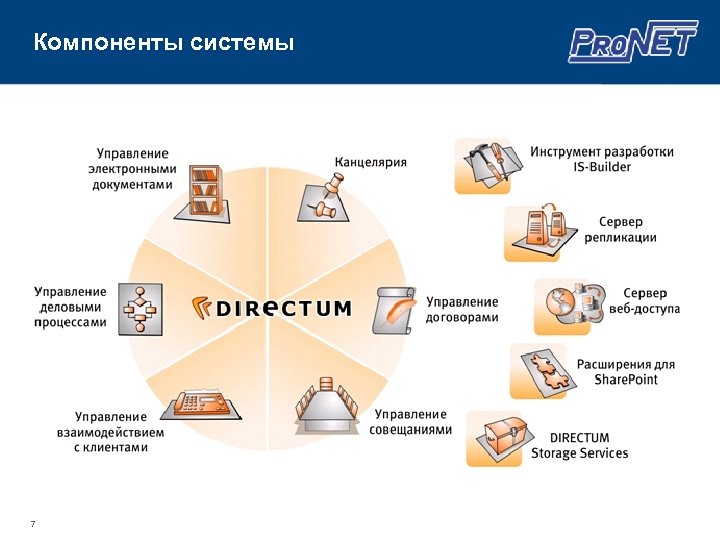 Компоненты системы

ProNET

Управление электронными документами

Канцелярия

Управление деловыми процессами

DIRECTUM

Управление договорами

Управление взаимодействием с клиентами

Управление совещаниями

Инструмент разработки IS-Builder

Сервер репликации

Сервер веб-доступа

Расширения для SharePoint

DIRECTUM Storage Services

7