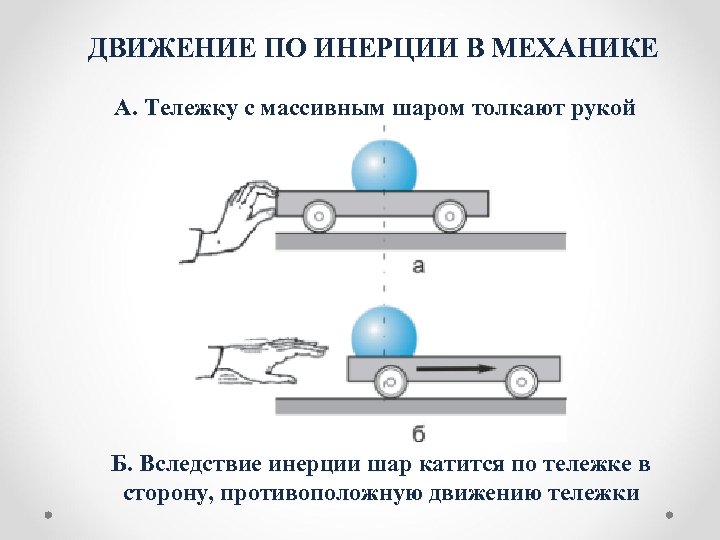 ДВИЖЕНИЕ ПО ИНЕРЦИИ В МЕХАНИКЕ

А. Тележку с массивным шаром толкают рукой

а

б

Б. Вследствие инерции шар катится по тележке в сторону, противоположную движению тележки