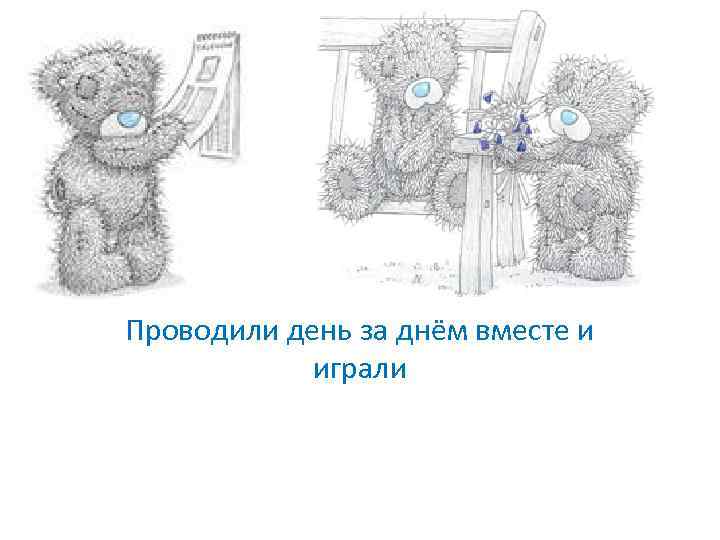 Проводили день за днём вместе и играли