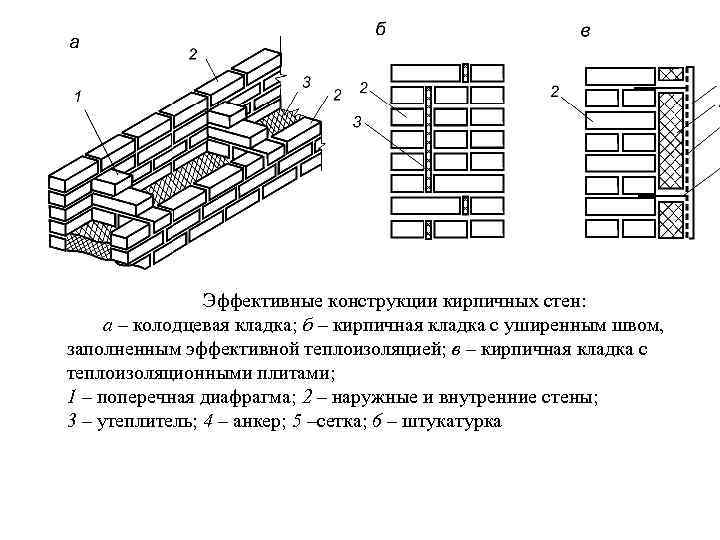 а

2

1

3

2

б

2

3

в

2

Эффективные конструкции кирпичных стен:

а – колодцевая кладка; б – кирпичная кладка с уширенным швом, заполненным эффективной теплоизоляцией; в – кирпичная кладка с теплоизоляционными плитами;

1 – поперечная диафрагма; 2 – наружные и внутренние стены;

3 – утеплитель; 4 – анкер; 5 –сетка; 6 – штукатурка