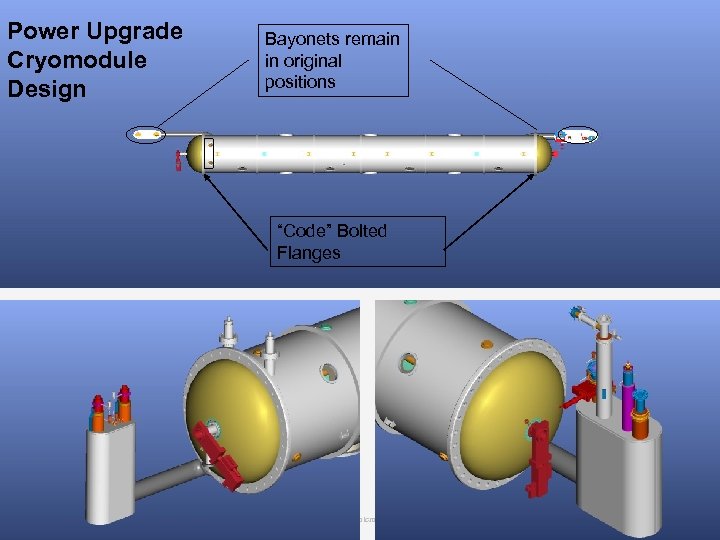 Power Upgrade Cryomodule Design

Bayonets remain in original positions

"Code" Bolted Flanges