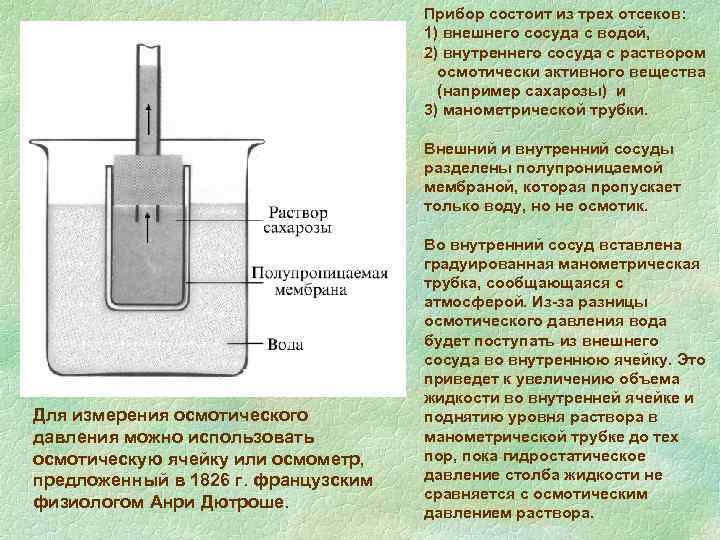 Раствор сахарозы

Полупроницаемая мембрана

Вода

Для измерения осмотического давления можно использовать осмотическую ячейку или осмометр, предложенный в 1826 г. французским физиологом Анри Дютроше.

Прибор состоит из трех отсеков:
1) внешнего сосуда с водой,
2) внутреннего сосуда с раствором осмотически активного вещества (например сахарозы) и
3) манометрической трубки.

Внешний и внутренний сосуды разделены полупроницаемой мембраной, которая пропускает только воду, но не осмотик.

Во внутренний сосуд вставлена градуированная манометрическая трубка, сообщающаяся с атмосферой. Из-за разницы осмотического давления вода будет поступать из внешнего сосуда во внутреннюю ячейку. Это приведет к увеличению объема жидкости во внутренней ячейке и поднятию уровня раствора в манометрической трубке до тех пор, пока гидростатическое давление столба жидкости не сравняется с осмотическим давлением раствора.