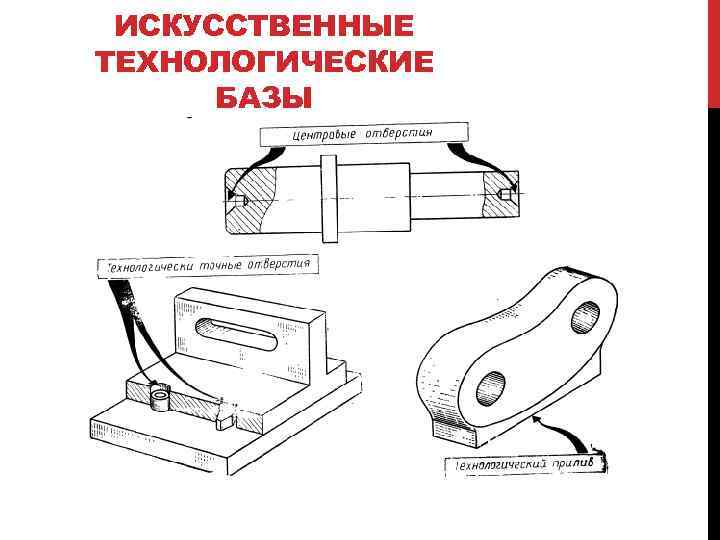 ИСКУССТВЕННЫЕ ТЕХНОЛОГИЧЕСКИЕ БАЗЫ

Центровые отверстия

Технологически точные отверстия

Технологический прилив