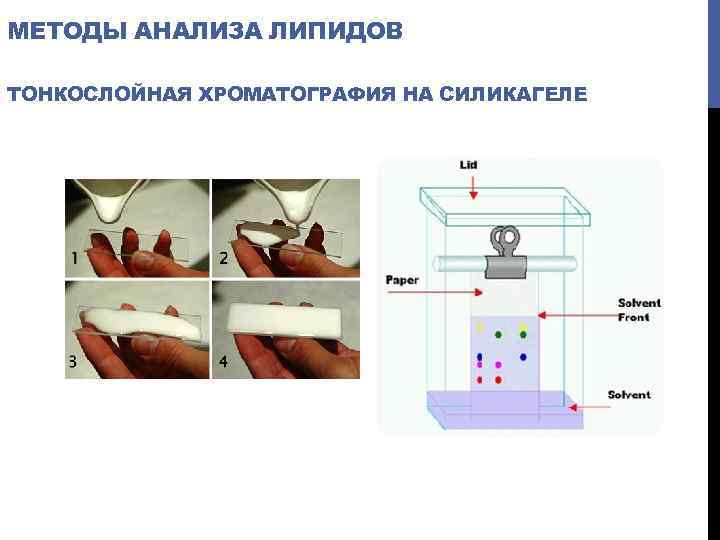 МЕТОДЫ АНАЛИЗА ЛИПИДОВ

ТОНКОСЛОЙНАЯ ХРОМАТОГРАФИЯ НА СИЛИКАГЕЛЕ

1
2
3
4

Lid
Paper
Solvent Front
Solvent