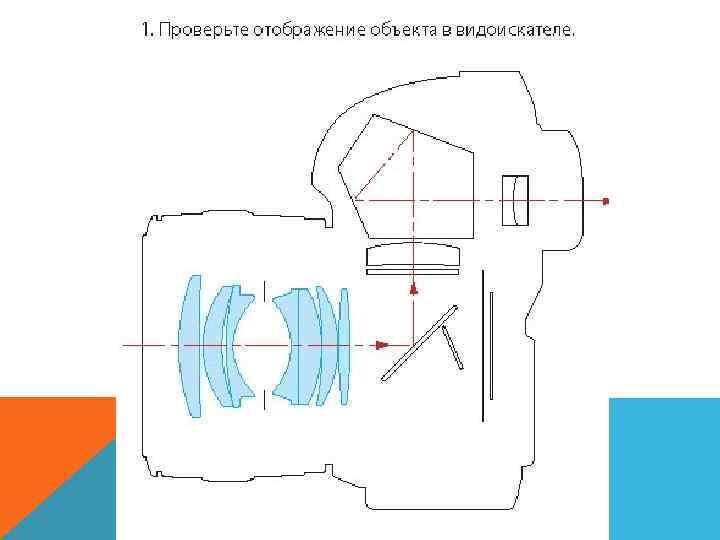 1. Проверьте отображение объекта в видоискателе.