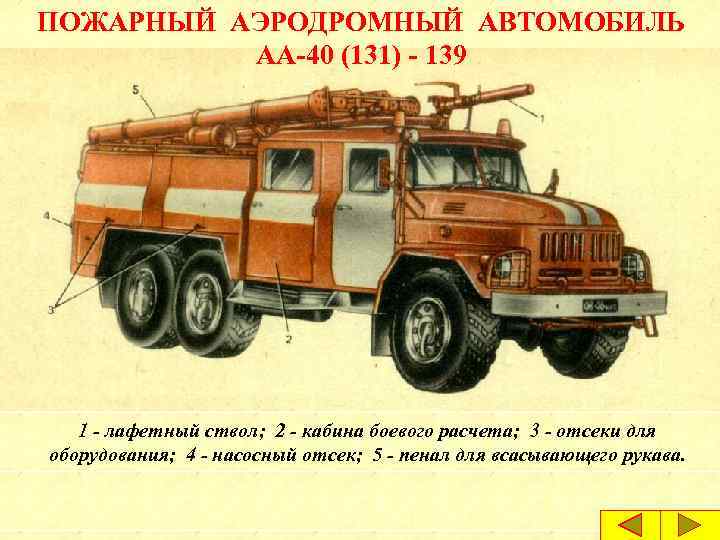 ПОЖАРНЫЙ АЭРОДРОМНЫЙ АВТОМОБИЛЬ АА-40 (131) - 139

5

1

4

3

2

1 - лафетный ствол; 2 - кабина боевого расчета; 3 - отсеки для оборудования; 4 - насосный отсек; 5 - пенал для всасывающего рукава.