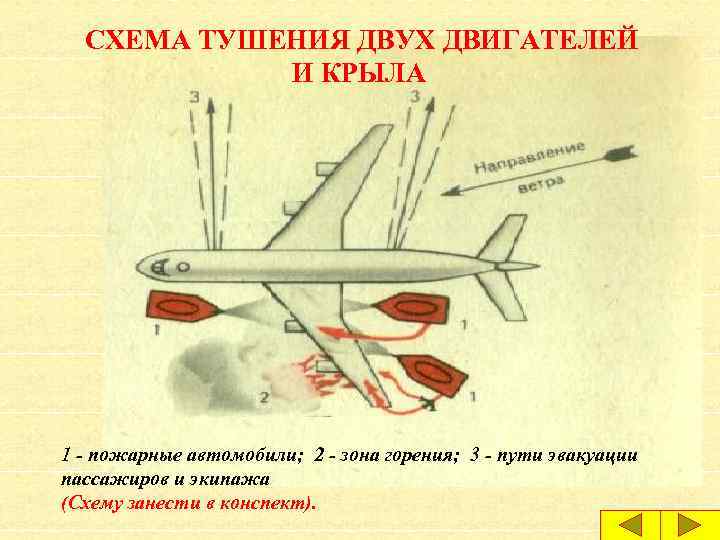 СХЕМА ТУШЕНИЯ ДВУХ ДВИГАТЕЛЕЙ И КРЫЛА

3

3

Направление ветра

1

1

2

1

1 - пожарные автомобили; 2 - зона горения; 3 - пути эвакуации пассажиров и экипажа
(Схему занести в конспект).