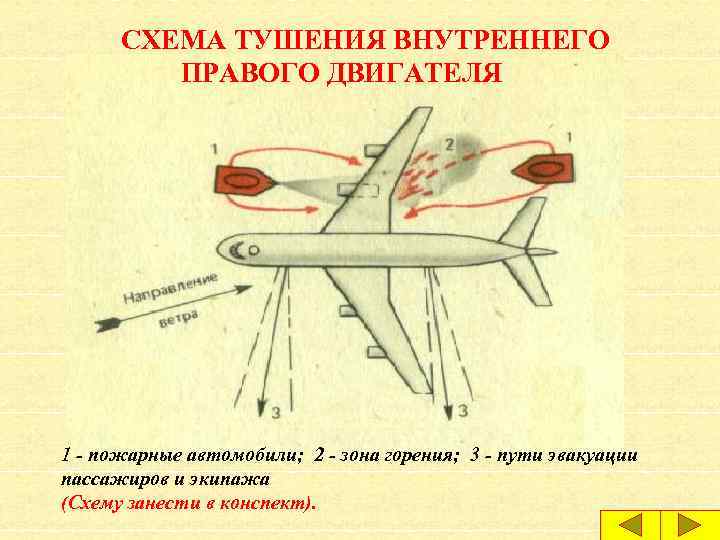 СХЕМА ТУШЕНИЯ ВНУТРЕННЕГО ПРАВОГО ДВИГАТЕЛЯ

1

2

1

Направление ветра

3

3

1 - пожарные автомобили; 2 - зона горения; 3 - пути эвакуации пассажиров и экипажа
(Схему занести в конспект).