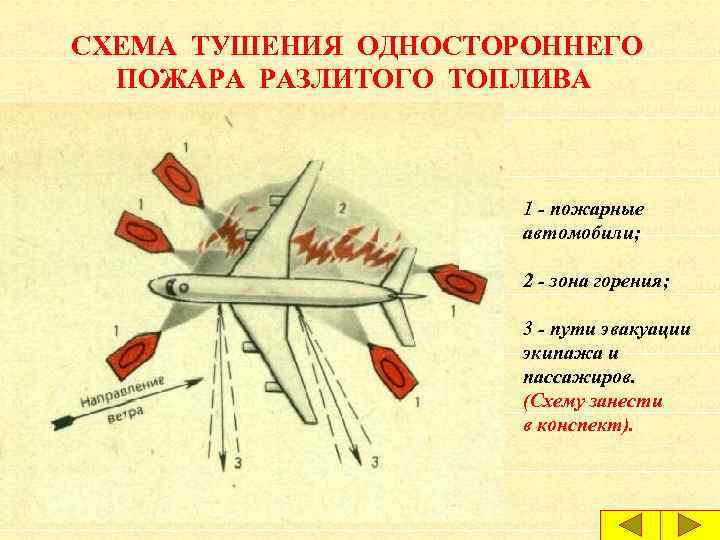 СХЕМА ТУШЕНИЯ ОДНОСТОРОННЕГО ПОЖАРА РАЗЛИТОГО ТОПЛИВА

1
1
2
1
1
1
Направление ветра
3
3

1 - пожарные автомобили;

2 - зона горения;

3 - пути эвакуации экипажа и пассажиров. (Схему занести в конспект).