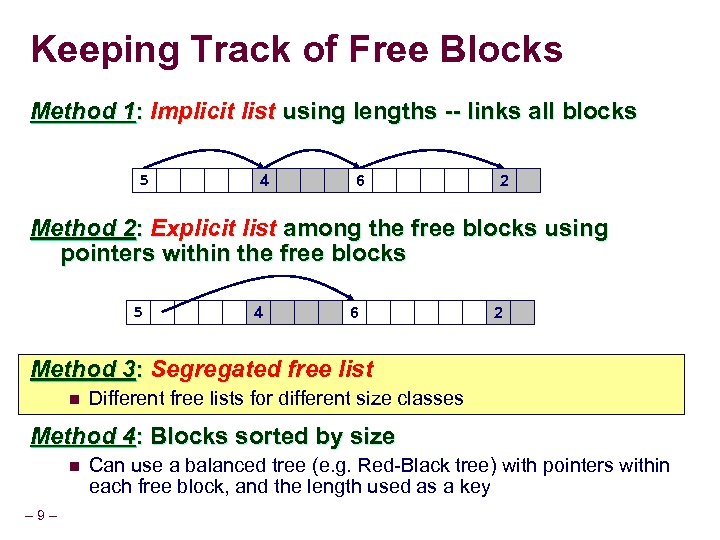 Keeping Track of Free Blocks

Method 1: Implicit list using lengths -- links all blocks

5 4 6 2

Method 2: Explicit list among the free blocks using pointers within the free blocks

5 4 6 2

Method 3: Segregated free list

Different free lists for different size classes

Method 4: Blocks sorted by size

Can use a balanced tree (e.g. Red-Black tree) with pointers within each free block, and the length used as a key

– 9 –