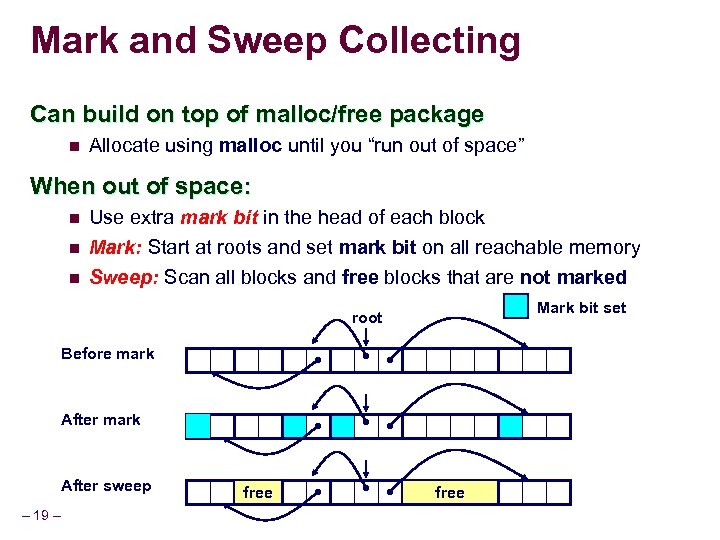 Mark and Sweep Collecting

Can build on top of malloc/free package

Allocate using malloc until you “run out of space”

When out of space:

Use extra mark bit in the head of each block

Mark: Start at roots and set mark bit on all reachable memory

Sweep: Scan all blocks and free blocks that are not marked

Mark bit set

root

Before mark

After mark

After sweep

free

free

– 19 –