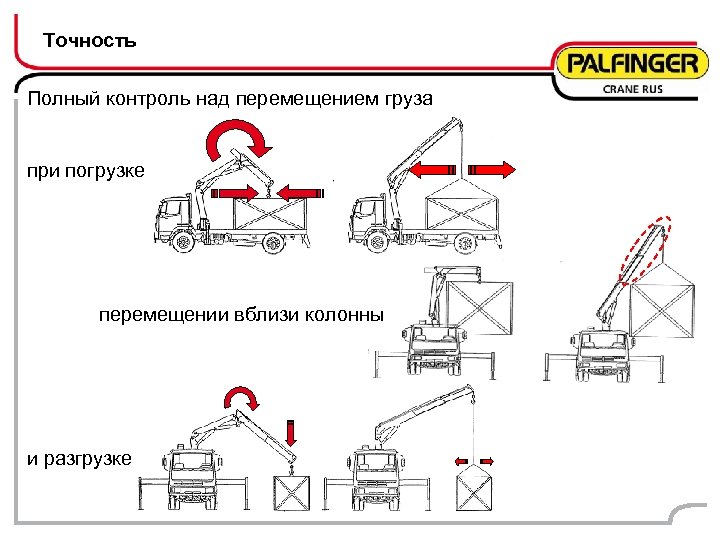 Точность

PALFINGER
CRANE RUS

Полный контроль над перемещением груза

при погрузке

перемещении вблизи колонны

и разгрузке