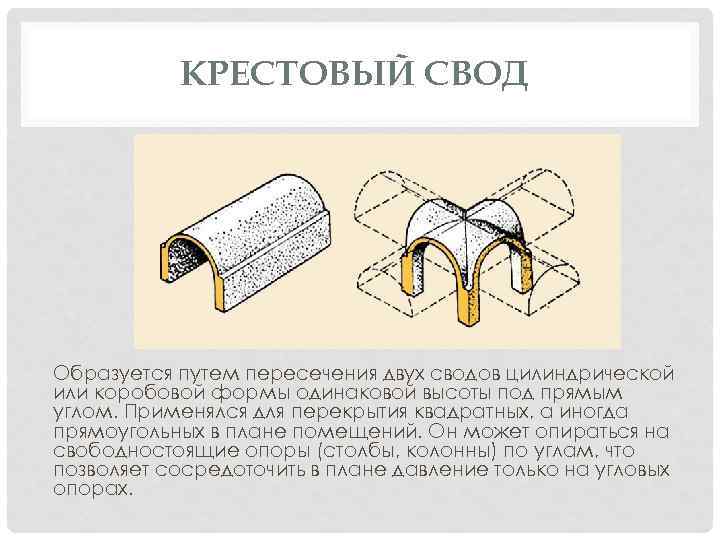 КРЕСТОВЫЙ СВОД

Образуется путем пересечения двух сводов цилиндрической или коробовой формы одинаковой высоты под прямым углом. Применялся для перекрытия квадратных, а иногда прямоугольных в плане помещений. Он может опираться на свободностоящие опоры (столбы, колонны) по углам, что позволяет сосредоточить в плане давление только на угловых опорах.