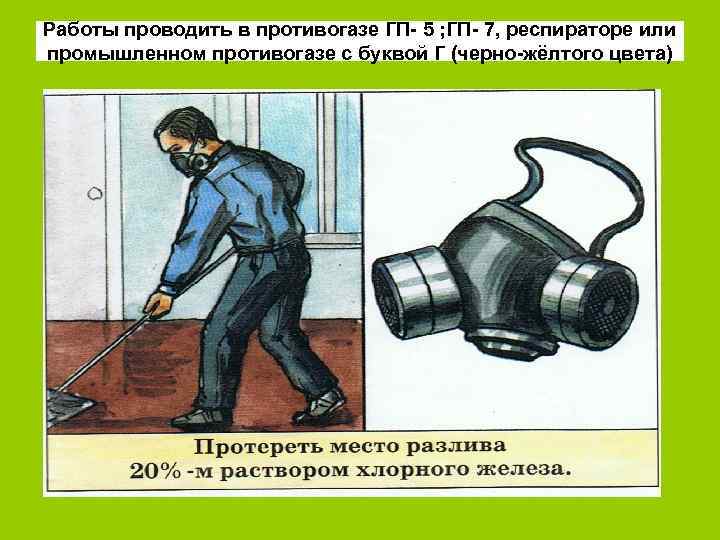 Работы проводить в противогазе ГП- 5 ;ГП- 7, респираторе или промышленном противогазе с буквой Г (черно-жёлтого цвета)

Протереть место разлива
20% -м раствором хлорного железа.