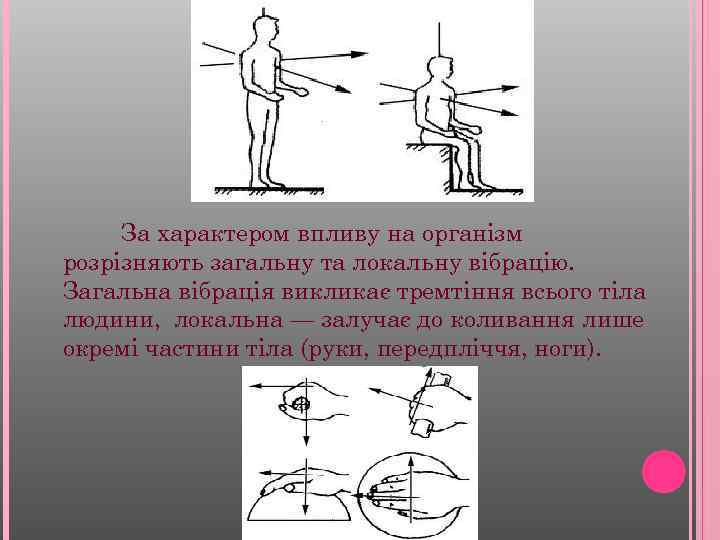 За характером впливу на організм розрізняють загальну та локальну вібрацію. Загальна вібрація викликає тремтіння всього тіла людини, локальна — залучає до коливання лише окремі частини тіла (руки, передпліччя, ноги).