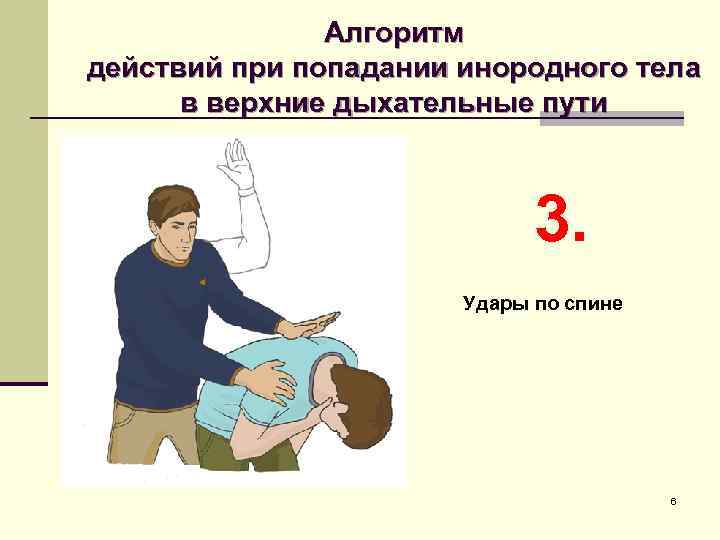 Алгоритм действий при попадании инородного тела в верхние дыхательные пути

3.

Удары по спине

6