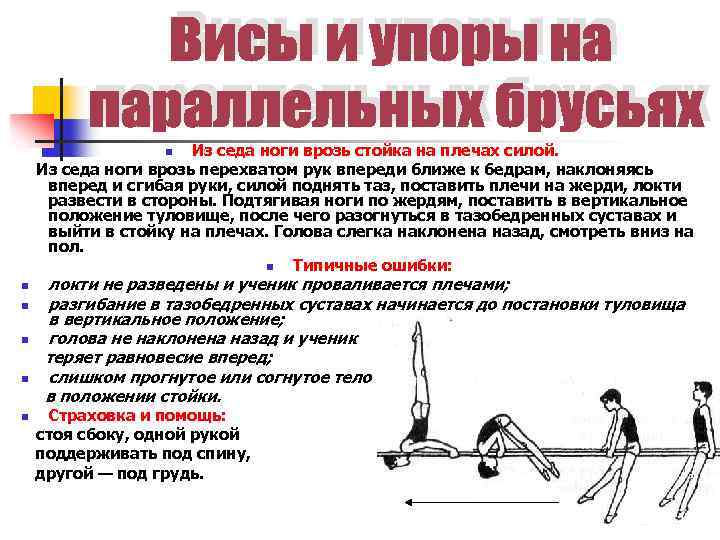 Висы и упоры на параллельных брусьях

Из седа ноги врозь стойка на плечах силой.

Из седа ноги врозь перехватом рук впереди ближе к бедрам, наклоняясь вперед и сгибая руки, силой поднять таз, поставить плечи на жерди, локти развести в стороны. Подтягивая ноги по жердям, поставить в вертикальное положение туловище, после чего разогнуться в тазобедренных суставах и выйти в стойку на плечах. Голова слегка наклонена назад, смотреть вниз на пол.

Типичные ошибки:

локти не разведены и ученик проваливается плечами;

разгибание в тазобедренных суставах начинается до постановки туловища в вертикальное положение;

голова не наклонена назад и ученик теряет равновесие вперед;

слишком прогнутое или согнутое тело в положении стойки.

Страховка и помощь:

стоя сбоку, одной рукой поддерживать под спину, другой — под грудь.