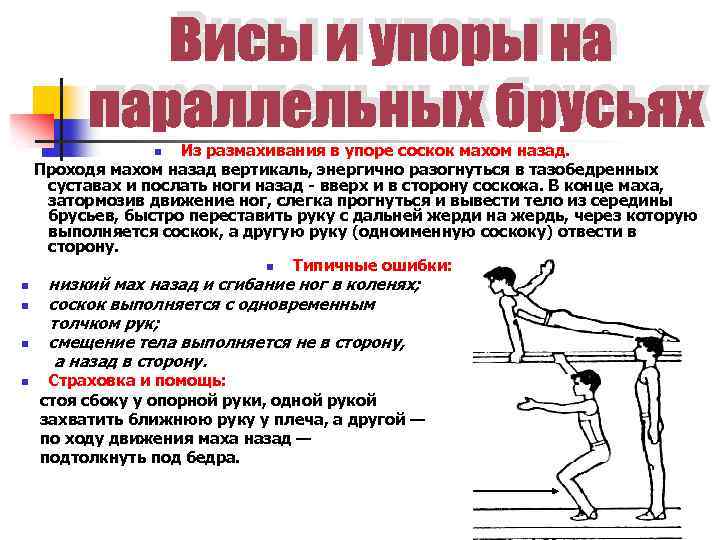 Висы и упоры на параллельных брусьях

Из размахивания в упоре соскок махом назад.

Проходя махом назад вертикаль, энергично разогнуться в тазобедренных суставах и послать ноги назад - вверх и в сторону соскока. В конце маха, затормозив движение ног, слегка прогнуться и вывести тело из середины брусьев, быстро переставить руку с дальней жерди на жердь, через которую выполняется соскок, а другую руку (одноименную соскоку) отвести в сторону.

Типичные ошибки:

низкий мах назад и сгибание ног в коленях;

соскок выполняется с одновременным толчком рук;

смещение тела выполняется не в сторону, а назад в сторону.

Страховка и помощь:

стоя сбоку у опорной руки, одной рукой захватить ближнюю руку у плеча, а другой — по ходу движения маха назад — подтолкнуть под бедра.