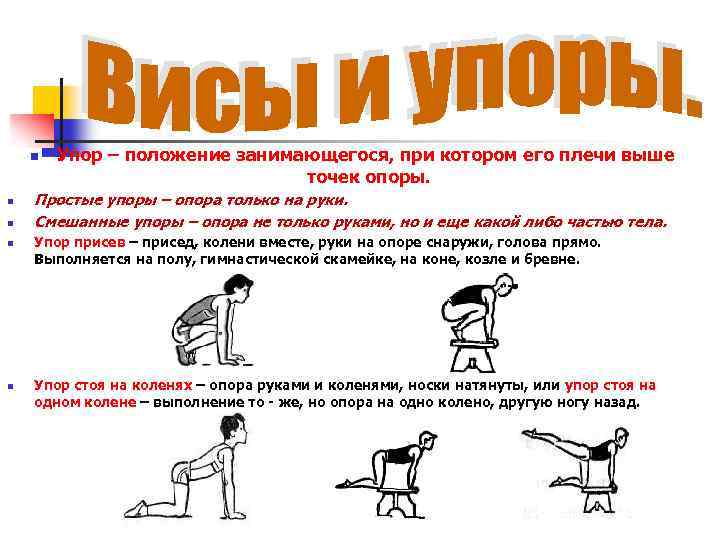 Висы и упоры.

Упор – положение занимающегося, при котором его плечи выше точек опоры.

Простые упоры – опора только на руки.

Смешанные упоры – опора не только руками, но и еще какой либо частью тела.

Упор присев – присед, колени вместе, руки на опоре снаружи, голова прямо. Выполняется на полу, гимнастической скамейке, на коне, козле и бревне.

Упор стоя на коленях – опора руками и коленями, носки натянуты, или упор стоя на одном колене – выполнение то - же, но опора на одно колено, другую ногу назад.