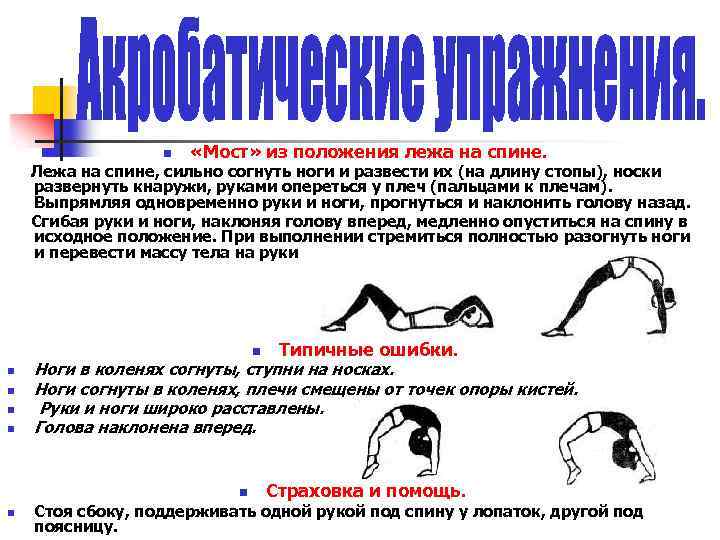 Акробатические упражнения.

«Мост» из положения лежа на спине.

Лежа на спине, сильно согнуть ноги и развести их (на длину стопы), носки развернуть кнаружи, руками опереться у плеч (пальцами к плечам). Выпрямляя одновременно руки и ноги, прогнуться и наклонить голову назад.

Сгибая руки и ноги, наклоняя голову вперед, медленно опуститься на спину в исходное положение. При выполнении стремиться полностью разогнуть ноги и перевести массу тела на руки

Типичные ошибки.

Ноги в коленях согнуты, ступни на носках.

Ноги согнуты в коленях, плечи смещены от точек опоры кистей.

Руки и ноги широко расставлены.

Голова наклонена вперед.

Страховка и помощь.

Стоя сбоку, поддерживать одной рукой под спину у лопаток, другой под поясницу.