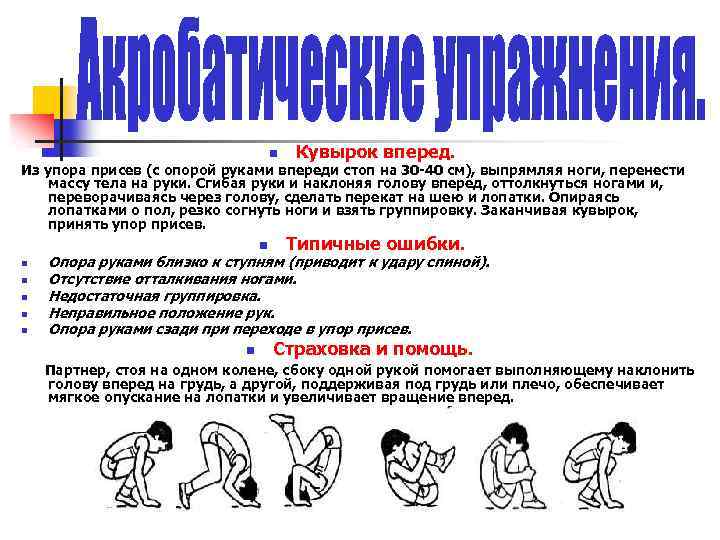 Акробатические упражнения.

Кувырок вперед.

Из упора присев (с опорой руками впереди стоп на 30-40 см), выпрямляя ноги, перенести массу тела на руки. Сгибая руки и наклоняя голову вперед, оттолкнуться ногами и, переворачиваясь через голову, сделать перекат на шею и лопатки. Опираясь лопатками о пол, резко согнуть ноги и взять группировку. Заканчивая кувырок, принять упор присев.

Типичные ошибки.

Опора руками близко к ступням (приводит к удару спиной).
Отсутствие отталкивания ногами.
Недостаточная группировка.
Неправильное положение рук.
Опора руками сзади при переходе в упор присев.

Страховка и помощь.

Партнер, стоя на одном колене, сбоку одной рукой помогает выполняющему наклонить голову вперед на грудь, а другой, поддерживая под грудь или плечо, обеспечивает мягкое опускание на лопатки и увеличивает вращение вперед.