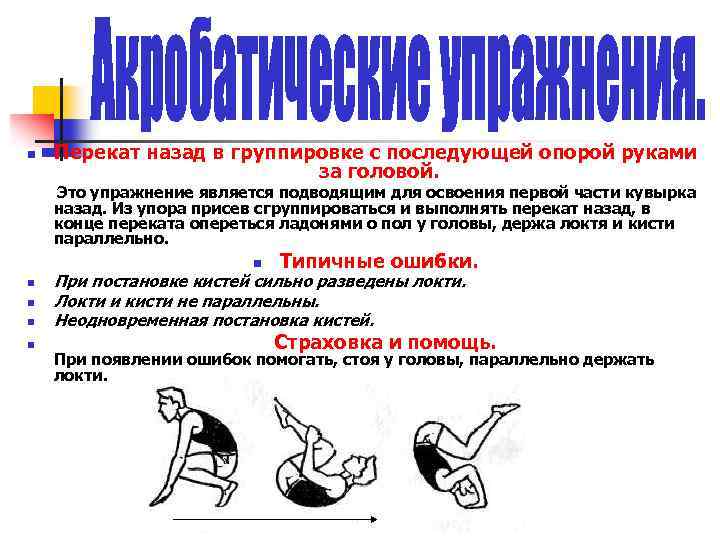 Акробатические упражнения.

Перекат назад в группировке с последующей опорой руками за головой.

Это упражнение является подводящим для освоения первой части кувырка назад. Из упора присев сгруппироваться и выполнять перекат назад, в конце переката опереться ладонями о пол у головы, держа локтя и кисти параллельно.

Типичные ошибки.

При постановке кистей сильно разведены локти.

Локти и кисти не параллельны.

Неодновременная постановка кистей.

Страховка и помощь.

При появлении ошибок помогать, стоя у головы, параллельно держать локти.