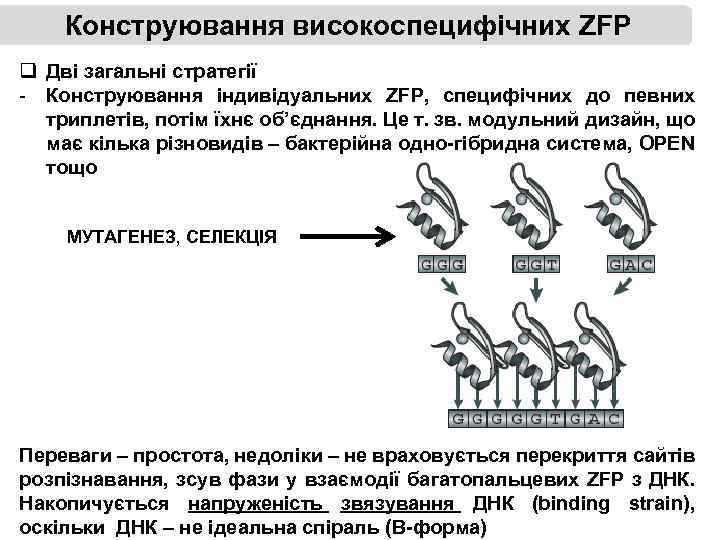 Конструювання високоспецифічних ZFP

❑ Дві загальні стратегії
- Конструювання індивідуальних ZFP, специфічних до певних триплетів, потім їхнє об'єднання. Це т. зв. модульний дизайн, що має кілька різновидів – бактерійна одно-гібридна система, OPEN тощо

МУТАГЕНЕЗ, СЕЛЕКЦІЯ

GGG GGT GAC

GGGGGTGAC

Переваги – простота, недоліки – не враховується перекриття сайтів розпізнавання, зсув фази у взаємодії багатопальцевих ZFP з ДНК. Накопичується напруженість звязування ДНК (binding strain), оскільки ДНК – не ідеальна спіраль (В-форма)