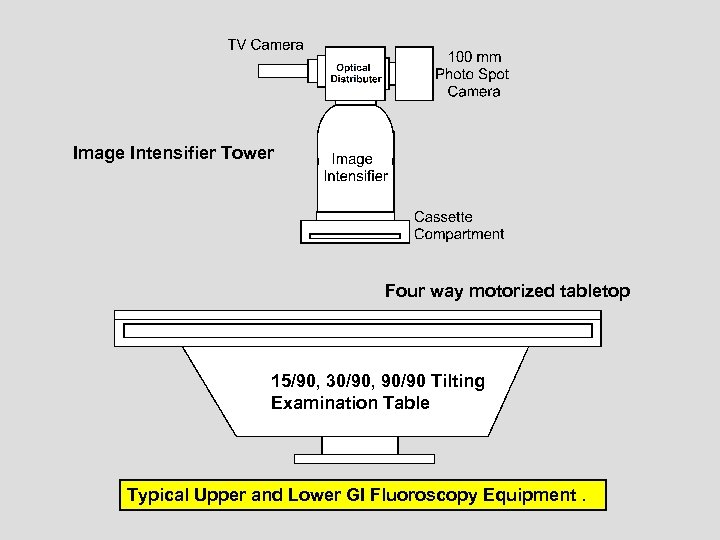 TV Camera

Optical Distributer

100 mm Photo Spot Camera

Image Intensifier Tower

Image Intensifier

Cassette Compartment

Four way motorized tabletop

15/90, 30/90, 90/90 Tilting Examination Table

Typical Upper and Lower GI Fluoroscopy Equipment .