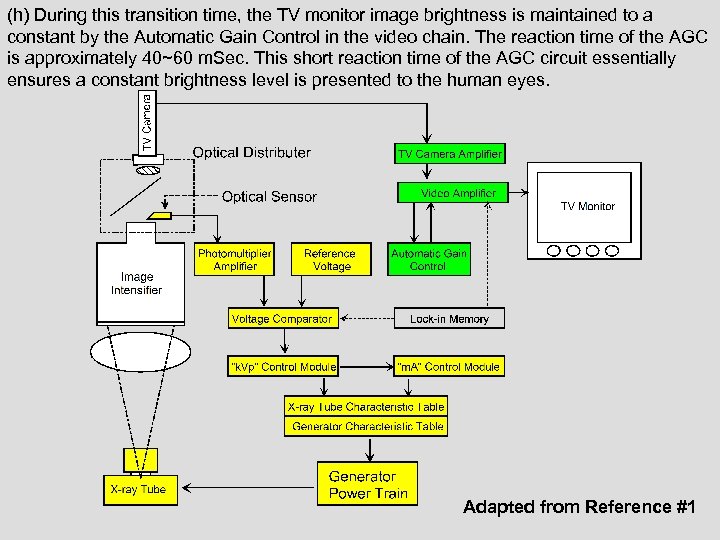 (h) During this transition time, the TV monitor image brightness is maintained to a constant by the Automatic Gain Control in the video chain. The reaction time of the AGC is approximately 40~60 mSec. This short reaction time of the AGC circuit essentially ensures a constant brightness level is presented to the human eyes.

TV Camera

Optical Distributer

Optical Sensor

TV Camera Amplifier

Video Amplifier

TV Monitor

Automatic Gain Control

Image Intensifier

Photomultiplier Amplifier

Reference Voltage

Voltage Comparator

Lock-in Memory

"kVp" Control Module

"mA" Control Module

X-ray Tube Characteristic Table

Generator Characteristic Table

Generator Power Train

X-ray Tube

Adapted from Reference #1