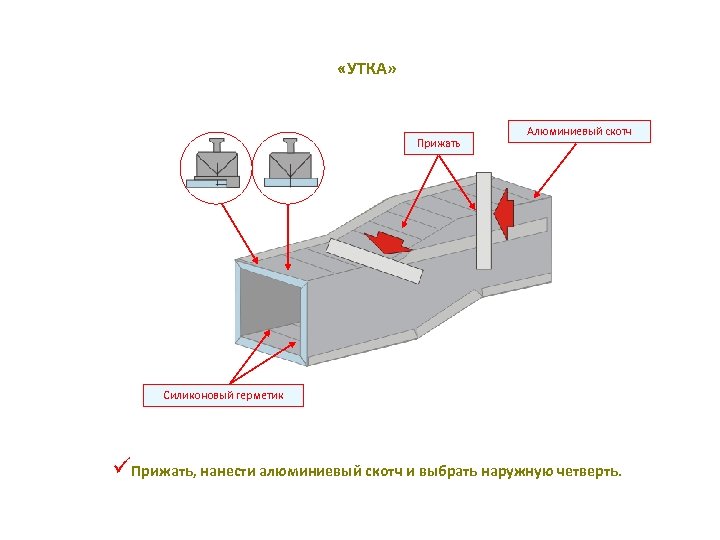 «УТКА»

Прижать

Алюминиевый скотч

Силиконовый герметик

✓ Прижать, нанести алюминиевый скотч и выбрать наружную четверть.