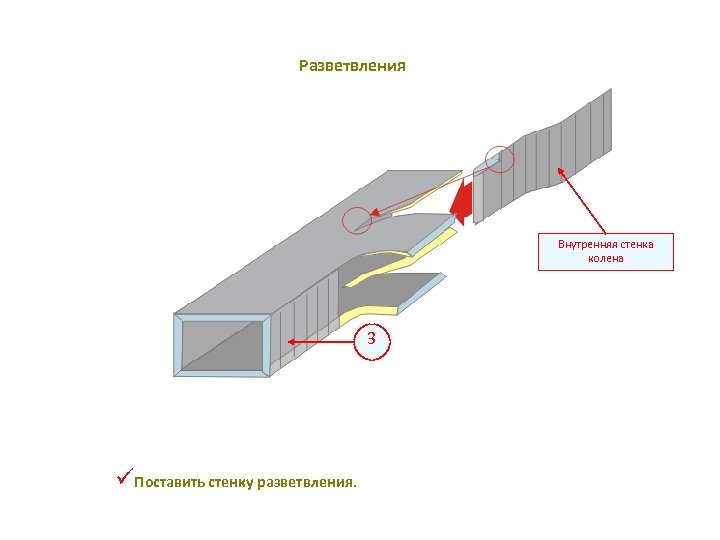 Разветвления

Внутренняя стенка колена

3

✓ Поставить стенку разветвления.