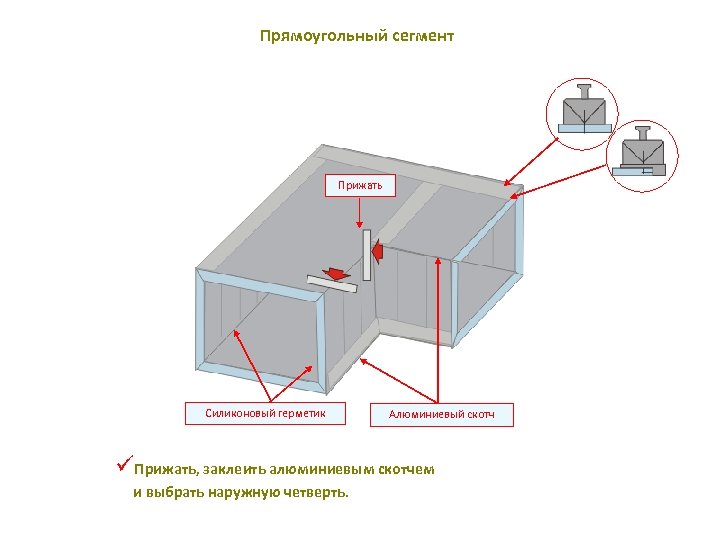 Прямоугольный сегмент

Прижать

Силиконовый герметик

Алюминиевый скотч

✓ Прижать, заклеить алюминиевым скотчем и выбрать наружную четверть.