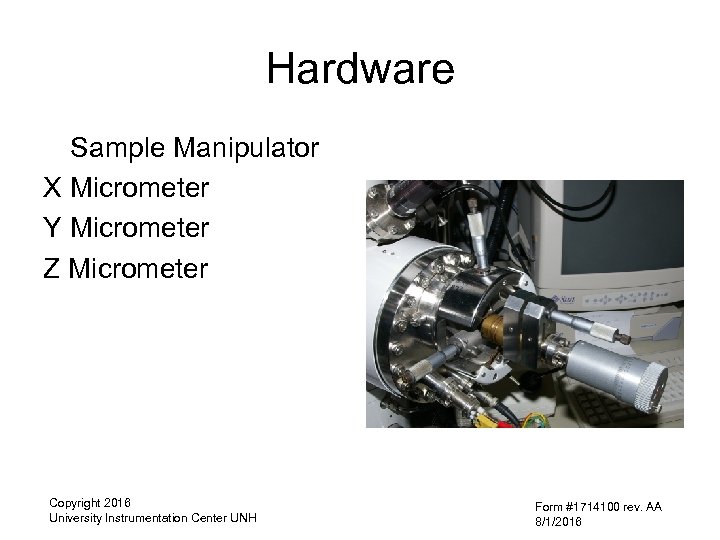 Hardware

Sample Manipulator
X Micrometer
Y Micrometer
Z Micrometer

Copyright 2016
University Instrumentation Center UNH

Form #1714100 rev. AA
8/1/2016