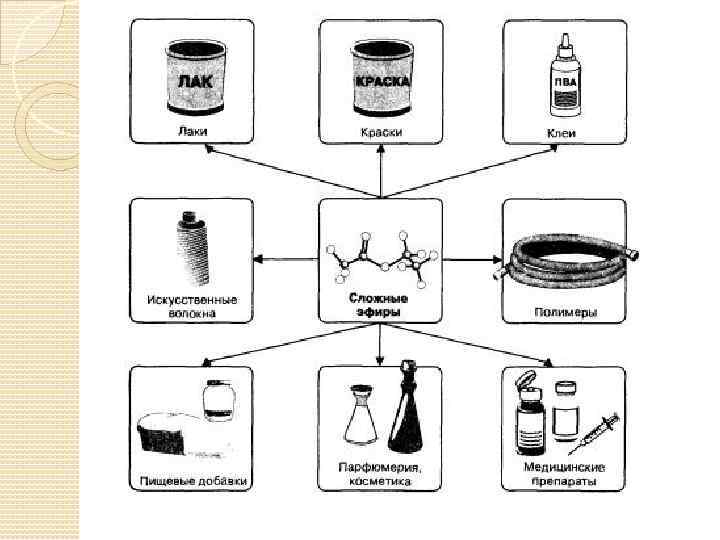 ЛАК
Лаки

КРАСКА
Краски

ПВА
Клеи

Искусственные волокна

Сложные эфиры

Полимеры

Пищевые добавки

Парфюмерия, косметика

Медицинские препараты