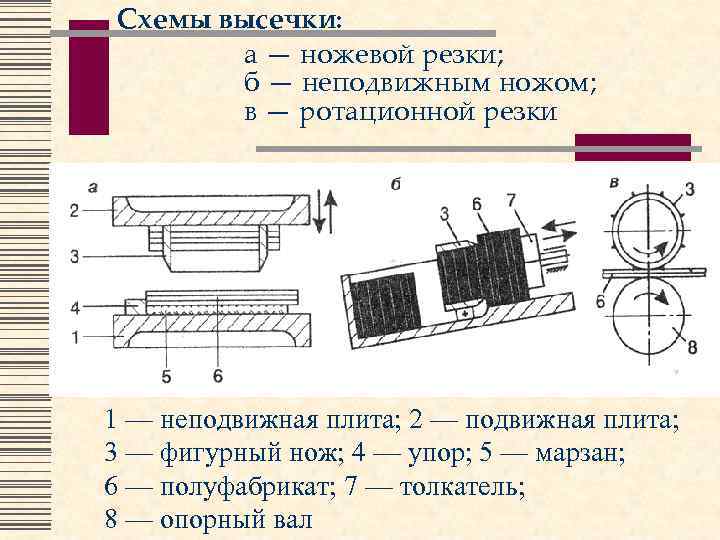 Схемы высечки:

а — ножевой резки;
б — неподвижным ножом;
в — ротационной резки

а

2

3

4

1

5 6

б

3 6 7

в

3

6

8

1 — неподвижная плита; 2 — подвижная плита;
3 — фигурный нож; 4 — упор; 5 — марзан;
6 — полуфабрикат; 7 — толкатель;
8 — опорный вал