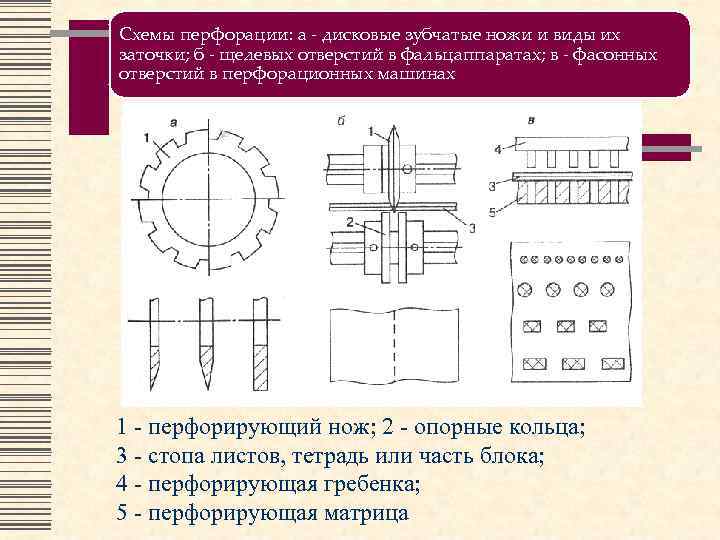 Схемы перфорации: а - дисковые зубчатые ножи и виды их заточки; б - щелевых отверстий в фальцаппаратах; в - фасонных отверстий в перфорационных машинах

а
1

б
1
2
3

в
4
3
5

1 - перфорирующий нож; 2 - опорные кольца;
3 - стопа листов, тетрадь или часть блока;
4 - перфорирующая гребенка;
5 - перфорирующая матрица