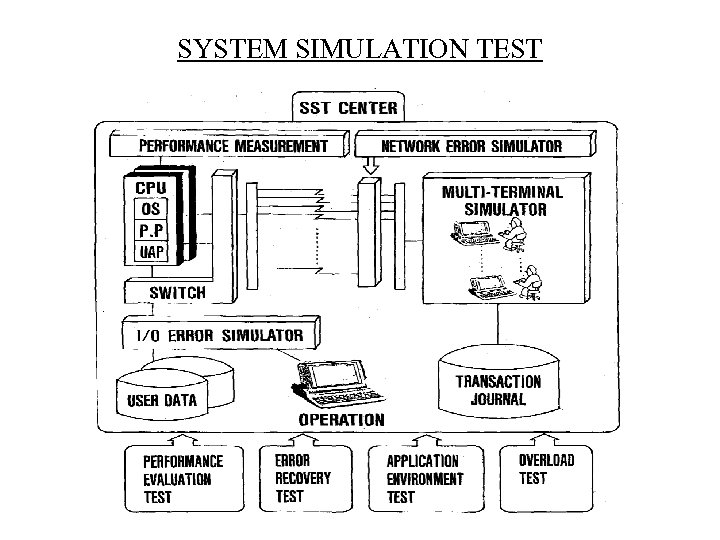 SYSTEM SIMULATION TEST

SST CENTER

PERFORMANCE MEASUREMENT

NETWORK ERROR SIMULATOR

CPU
OS
P.P
UAP

SWITCH

MULTI-TERMINAL SIMULATOR

I/O ERROR SIMULATOR

USER DATA

OPERATION

TRANSACTION JOURNAL

PERFORMANCE EVALUATION TEST

ERROR RECOVERY TEST

APPLICATION ENVIRONMENT TEST

OVERLOAD TEST