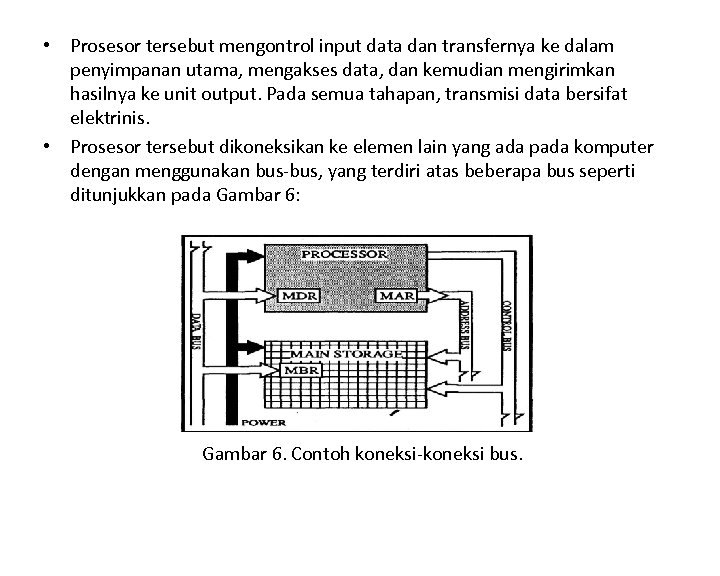 • Prosesor tersebut mengontrol input data dan transfernya ke dalam penyimpanan utama, mengakses data, dan kemudian mengirimkan hasilnya ke unit output. Pada semua tahapan, transmisi data bersifat elektrinis.

• Prosesor tersebut dikoneksikan ke elemen lain yang ada pada komputer dengan menggunakan bus-bus, yang terdiri atas beberapa bus seperti ditunjukkan pada Gambar 6:

PROCESSOR
MDR
MAR
DATA BUS
ADDRESS BUS
CONTROL BUS
MAIN STORAGE
MBR
POWER

Gambar 6. Contoh koneksi-koneksi bus.