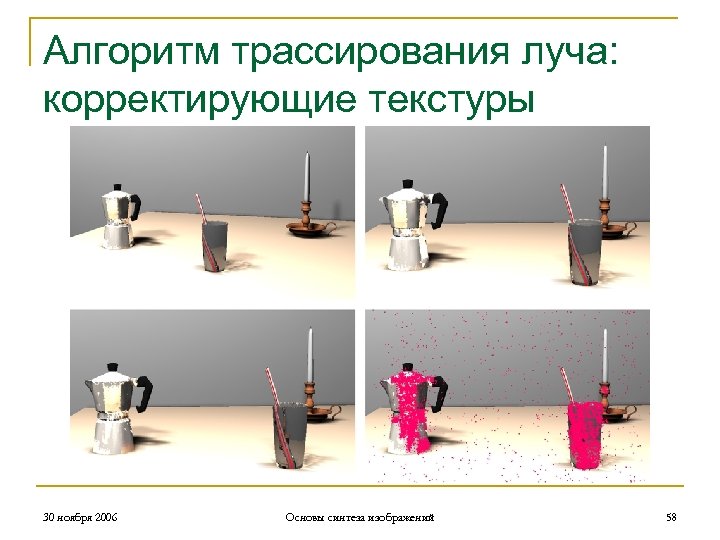 Алгоритм трассирования луча: корректирующие текстуры

30 ноября 2006

Основы синтеза изображений

58