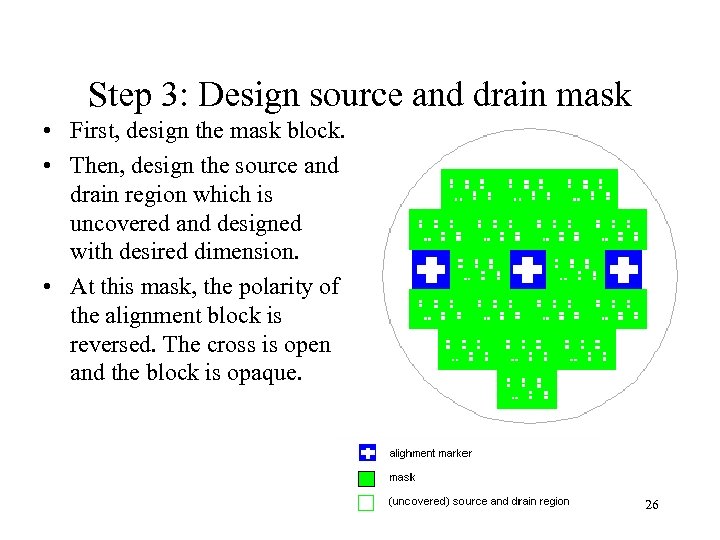 Step 3: Design source and drain mask

• First, design the mask block.

• Then, design the source and drain region which is uncovered and designed with desired dimension.

• At this mask, the polarity of the alignment block is reversed. The cross is open and the block is opaque.

alighment marker

mask

(uncovered) source and drain region

26