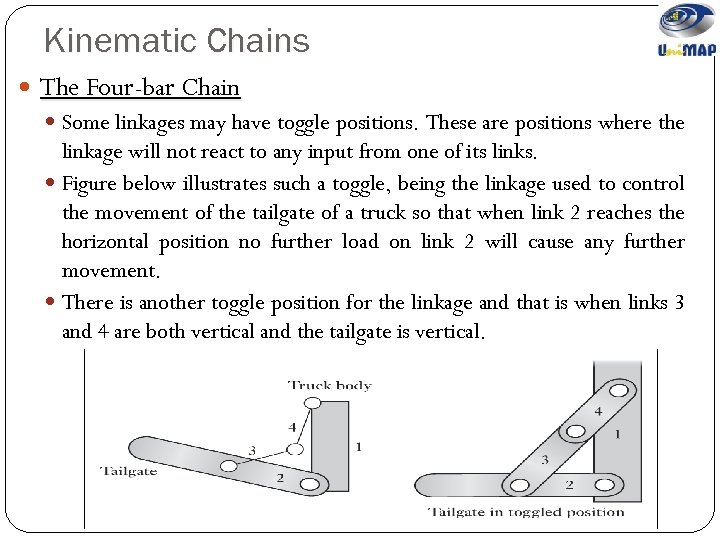 Kinematic Chains

UniMAP

The Four-bar Chain

Some linkages may have toggle positions. These are positions where the linkage will not react to any input from one of its links.

Figure below illustrates such a toggle, being the linkage used to control the movement of the tailgate of a truck so that when link 2 reaches the horizontal position no further load on link 2 will cause any further movement.

There is another toggle position for the linkage and that is when links 3 and 4 are both vertical and the tailgate is vertical.

Truck body
4
3
1
Tailgate
2

4
1
3
2
Tailgate in toggled position