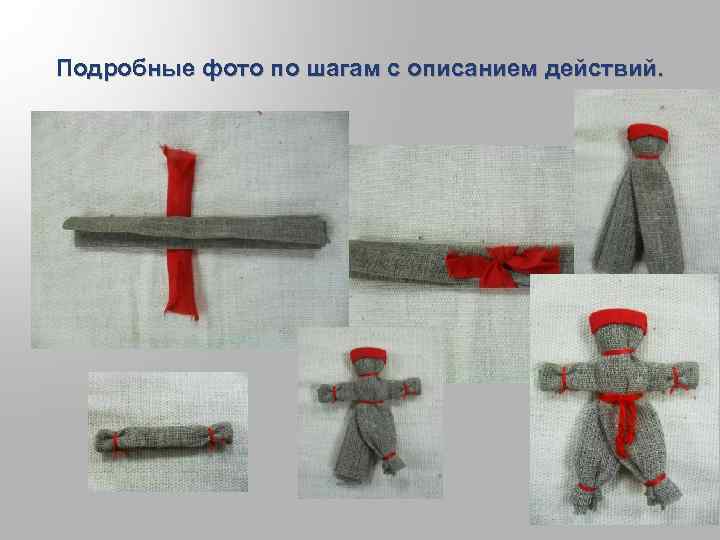 Подробные фото по шагам с описанием действий.