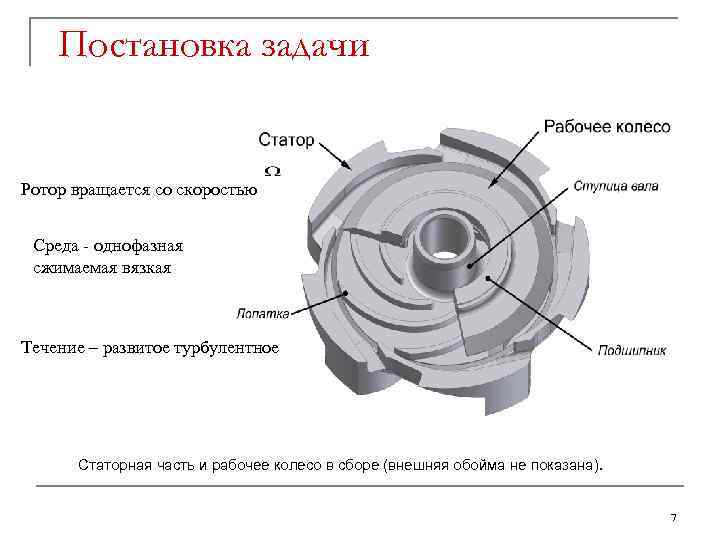 Постановка задачи

Статор

Рабочее колесо

$\Omega$

Ротор вращается со скоростью

Ступица вала

Среда - однофазная сжимаемая вязкая

Лопатка

Течение – развитое турбулентное

Подшипник

Статорная часть и рабочее колесо в сборе (внешняя обойма не показана).

7