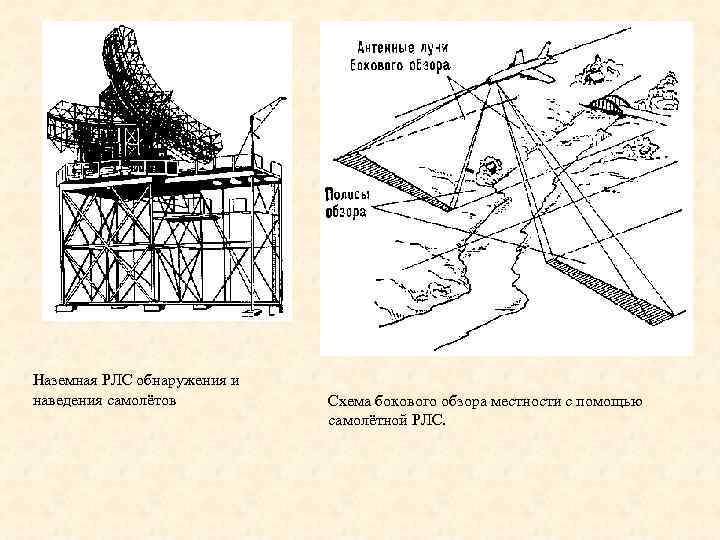 Антенные лучи бокового обзора

Полосы обзора

Наземная РЛС обнаружения и наведения самолётов

Схема бокового обзора местности с помощью самолётной РЛС.