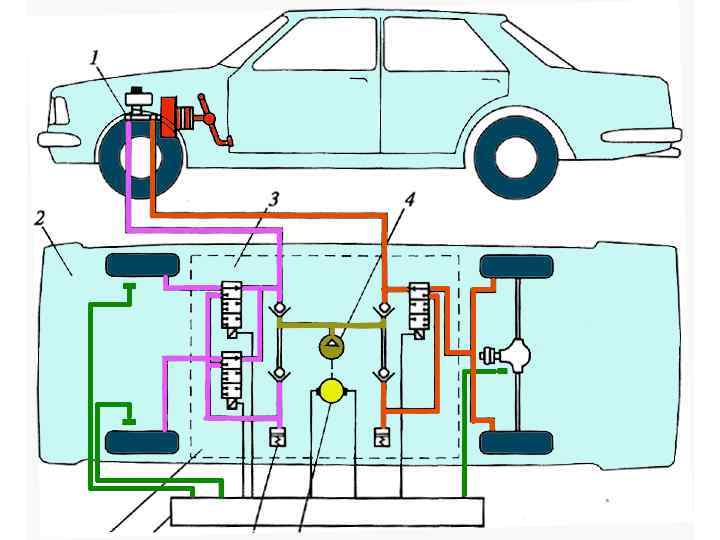 1
2
3
4