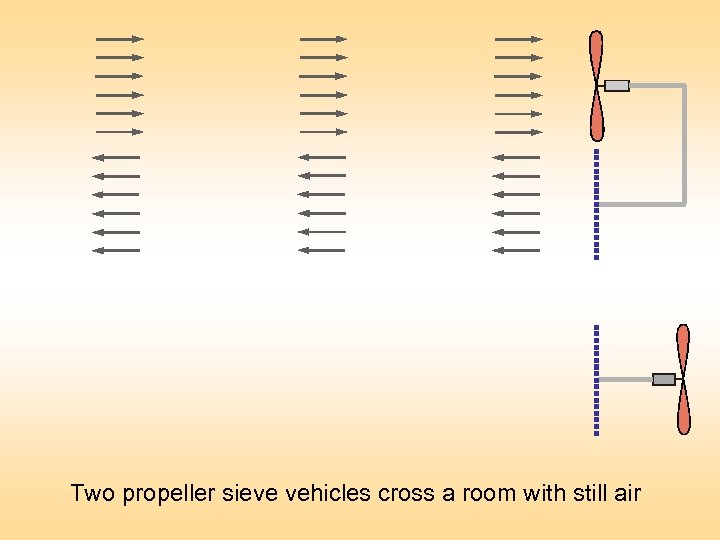 Two propeller sieve vehicles cross a room with still air