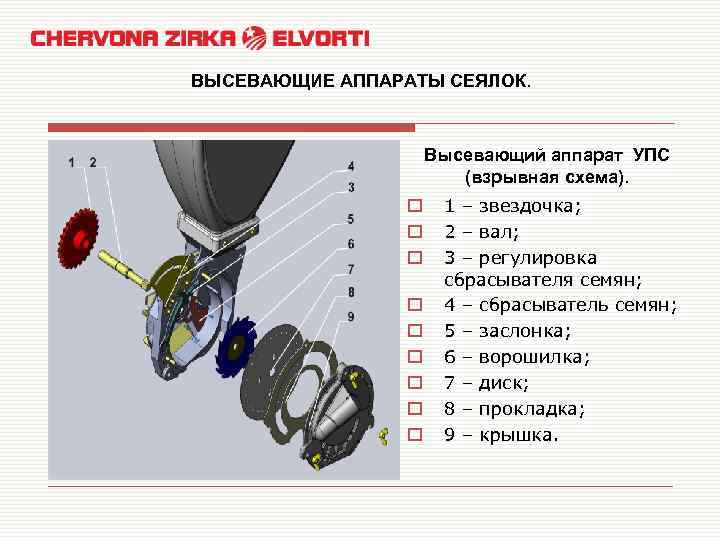 CHERVONA ZIRKA ELVORTI

ВЫСЕВАЮЩИЕ АППАРАТЫ СЕЯЛОК.

1 2 4 3 5 6 7 8 9

Высевающий аппарат УПС (взрывная схема).

1 – звездочка;
2 – вал;
3 – регулировка сбрасывателя семян;
4 – сбрасыватель семян;
5 – заслонка;
6 – ворошилка;
7 – диск;
8 – прокладка;
9 – крышка.