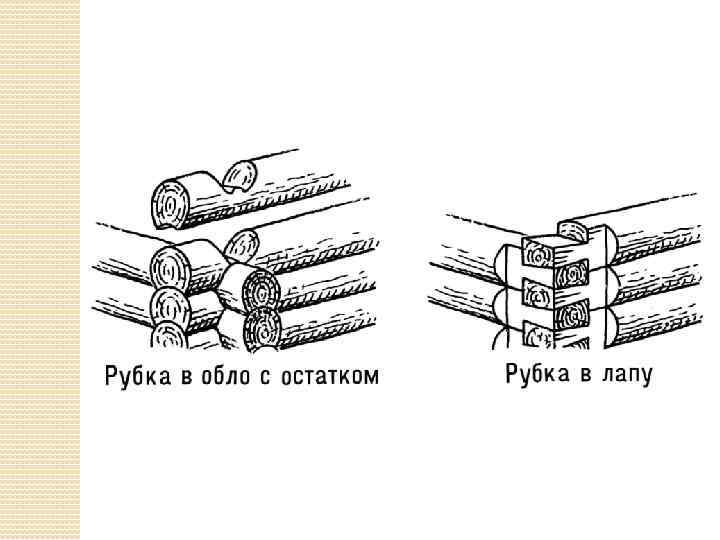 Рубка в обло с остатком

Рубка в лапу